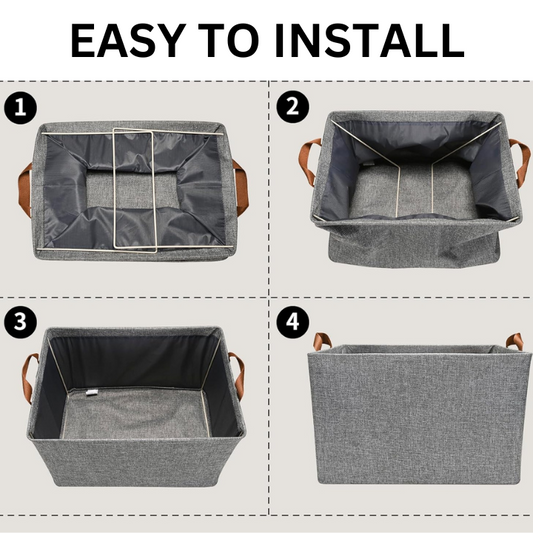 EASY TO INSTALL

1

2

3

4